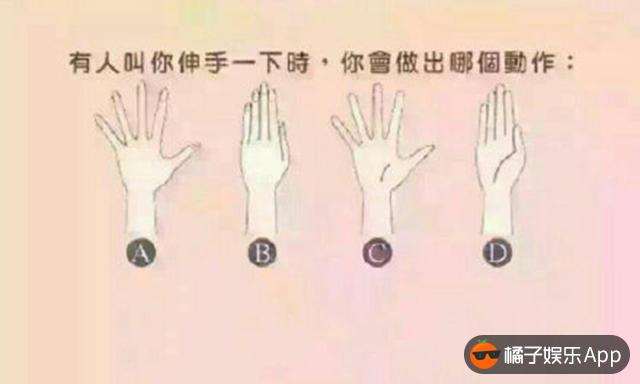 有人叫你伸手一下時，你會做出哪個動作：

A

B

C

D

橘子娱乐App