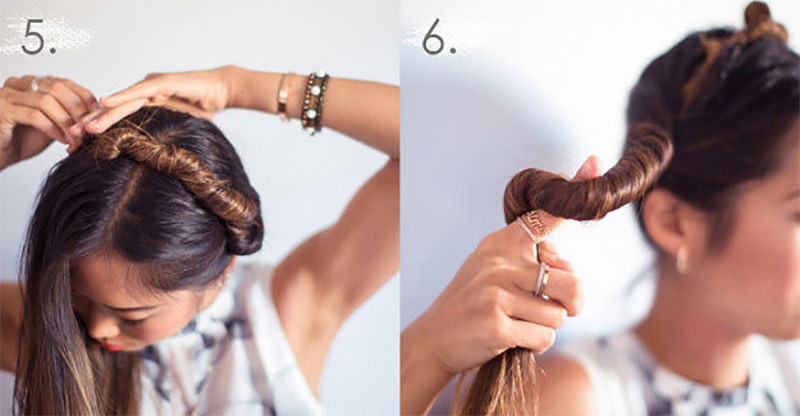 5.

6.