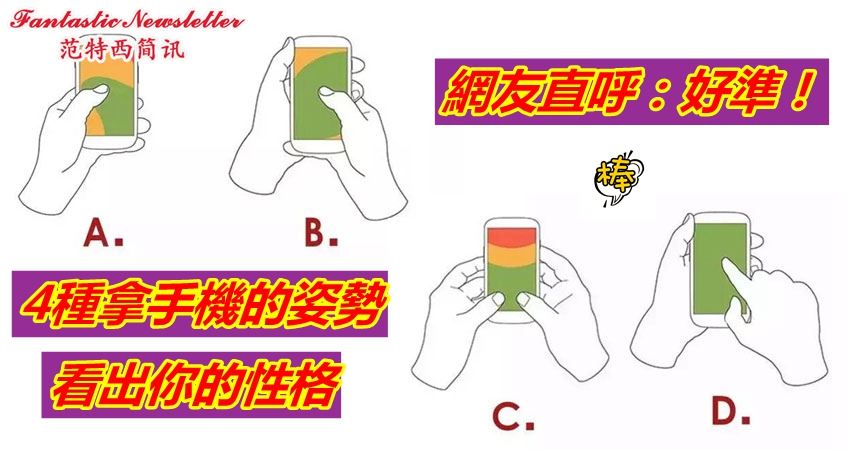 Fantastic Newsletter
范特西简讯

網友直呼：好準！

棒

A.

B.

4種拿手機的姿勢

看出你的性格

C.

D.